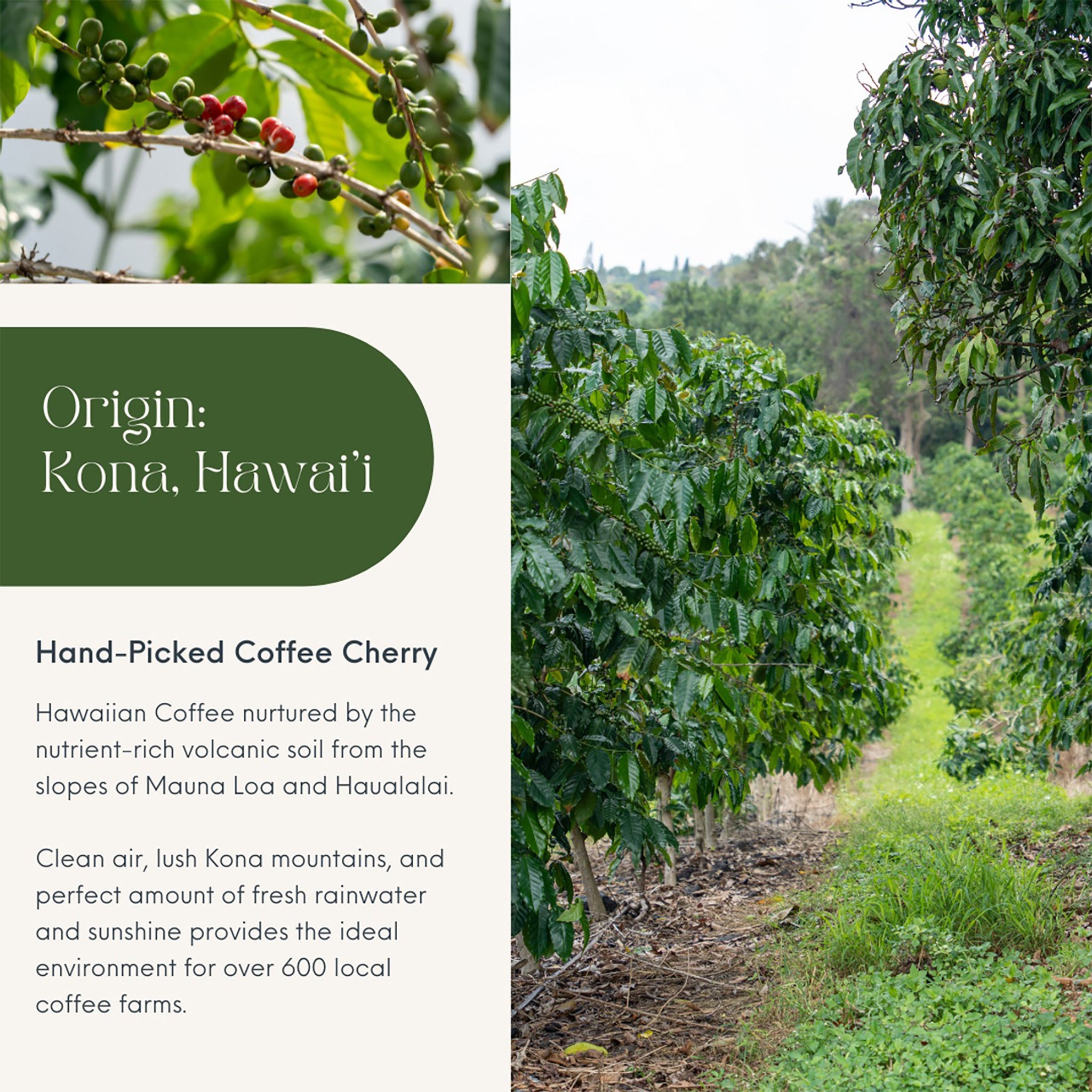 Origin:
Kona, Hawai'i

Hand-Picked Coffee Cherry

Hawaiian Coffee nurtured by the nutrient-rich volcanic soil from the slopes of Mauna Loa and Haualalai.

Clean air, lush Kona mountains, and perfect amount of fresh rainwater and sunshine provides the ideal environment for over 600 local coffee farms.